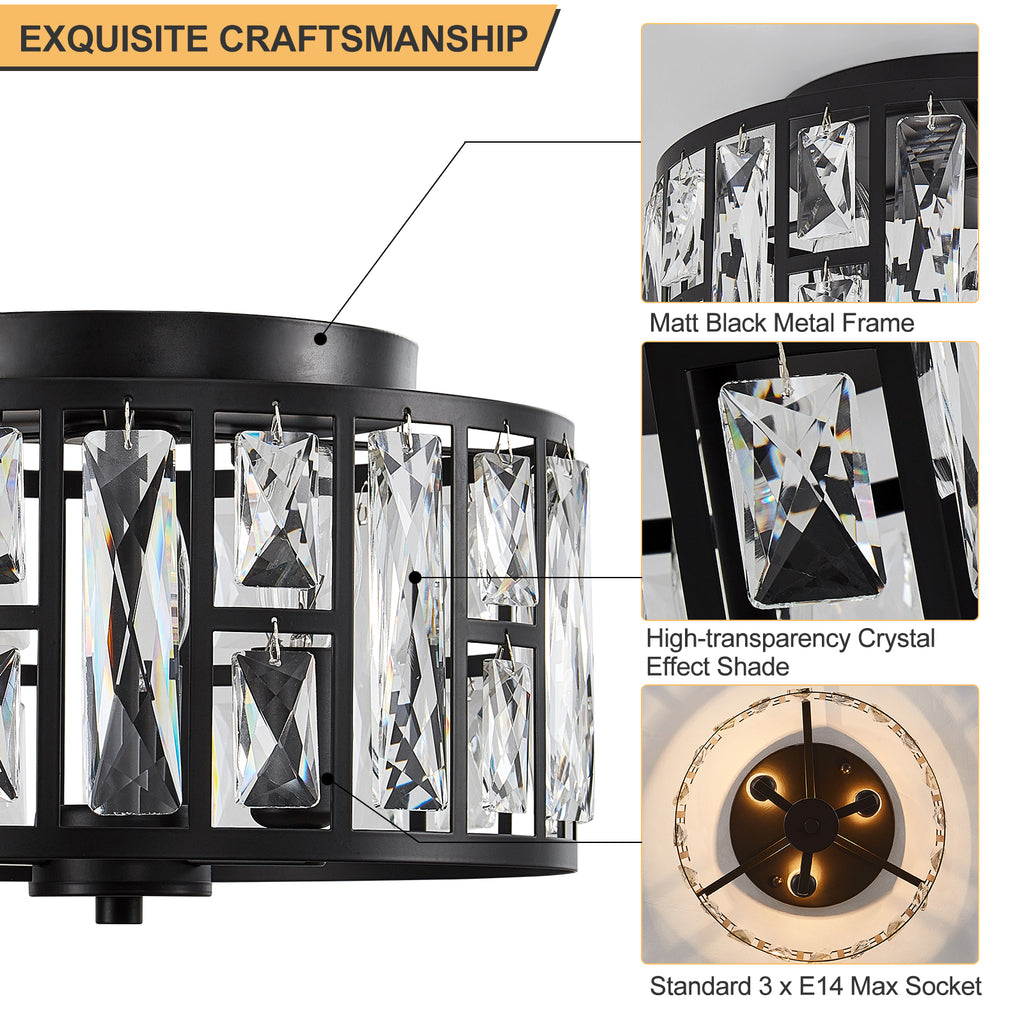 EXQUISITE CRAFTSMANSHIP

Matt Black Metal Frame

High-transparency Crystal Effect Shade

Standard 3 x E14 Max Socket