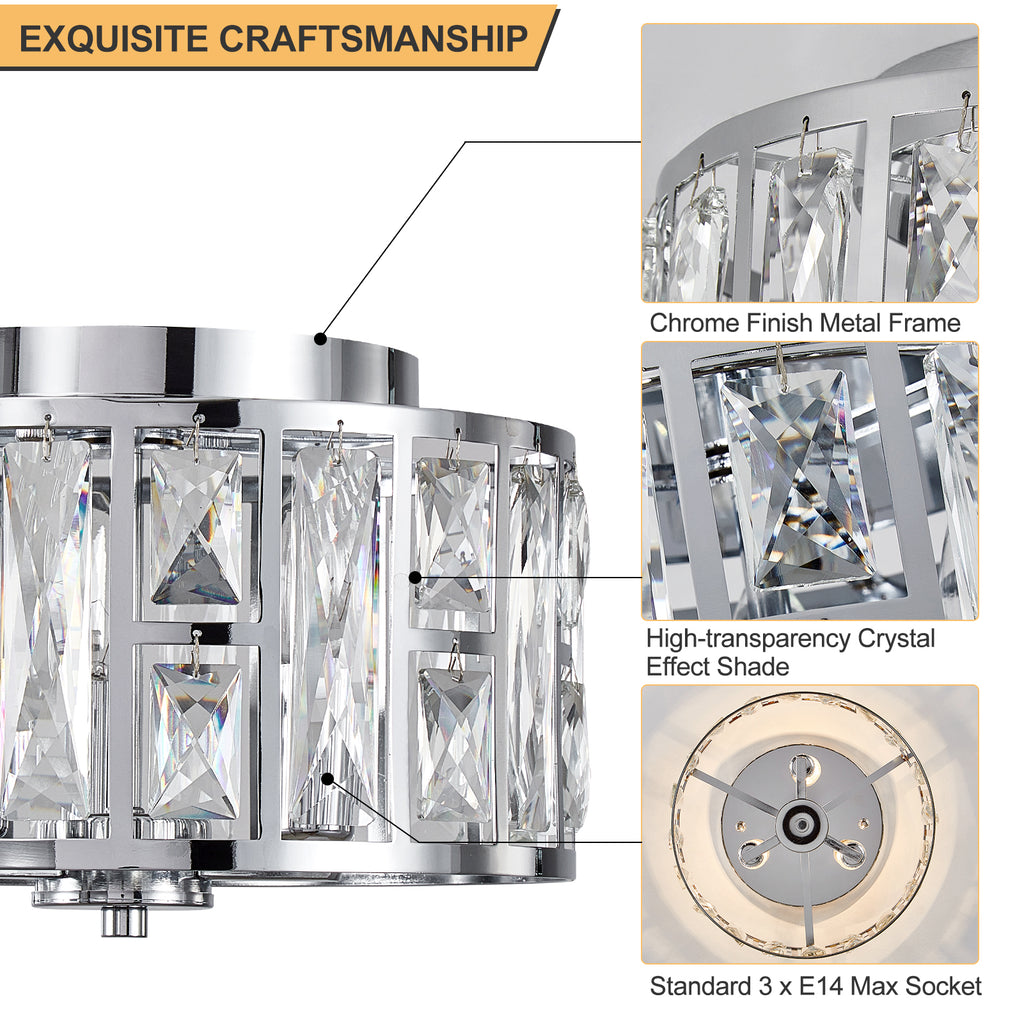 EXQUISITE CRAFTSMANSHIP

Chrome Finish Metal Frame

High-transparency Crystal Effect Shade

Standard 3 x E14 Max Socket